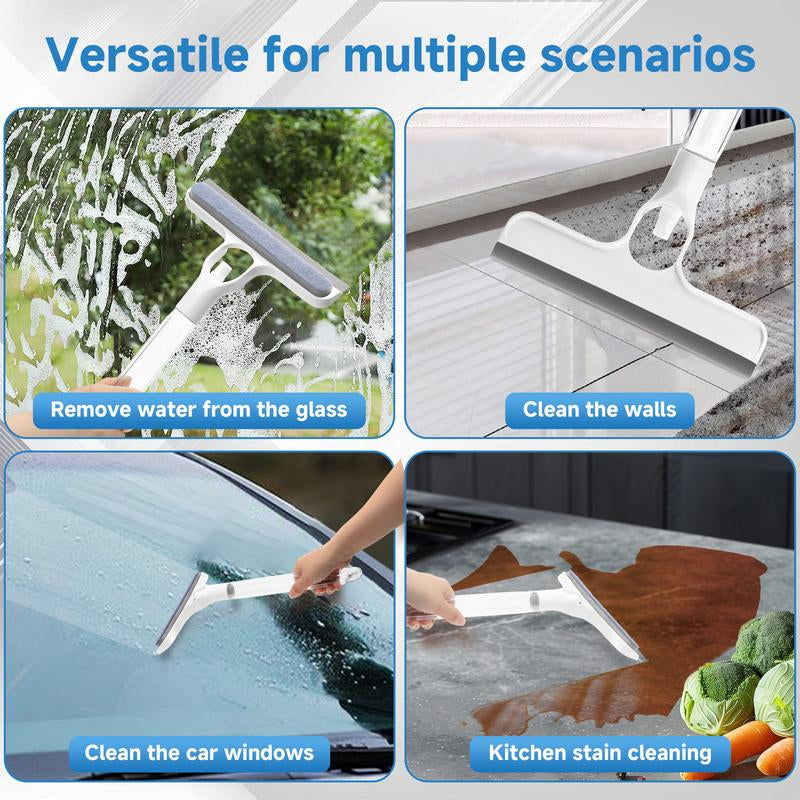 Versatile for multiple scenarios

Remove water from the glass

Clean the walls

Clean the car windows

Kitchen stain cleaning